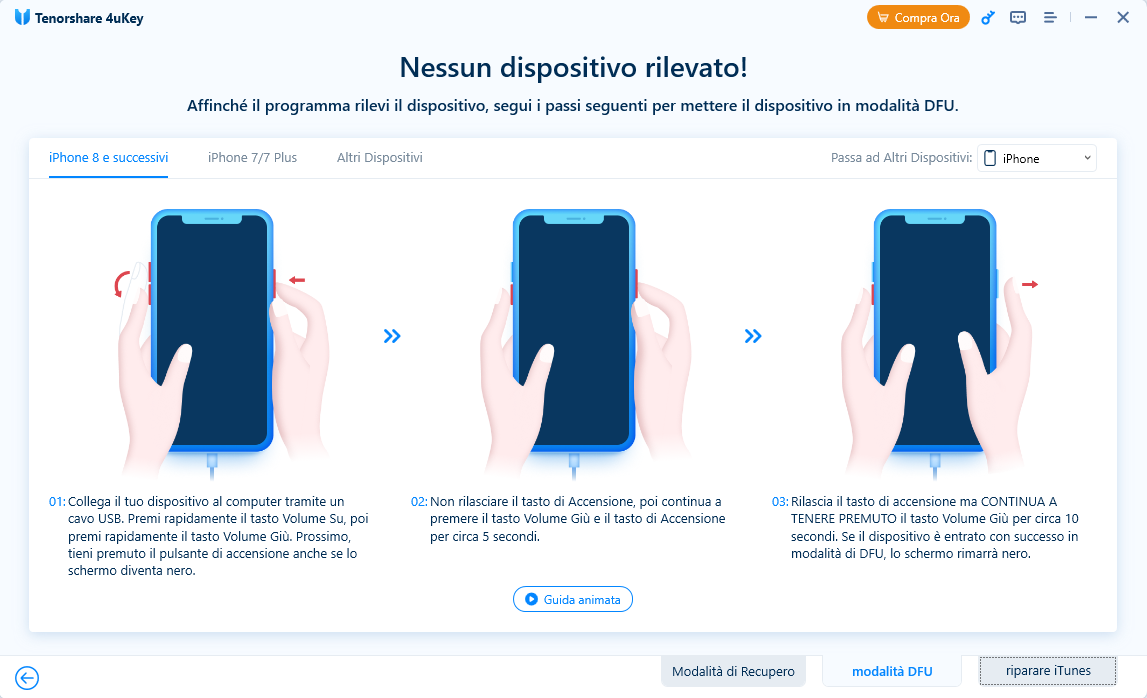 Tenorshare 4uKey

Compra Ora

Nessun dispositivo rilevato!

Affinché il programma rilevi il dispositivo, segui i passi seguenti per mettere il dispositivo in modalità DFU.

iPhone 8 e successivi

iPhone 7/7 Plus

Altri Dispositivi

Passa ad Altri Dispositivi:

iPhone

01: Collega il tuo dispositivo al computer tramite un cavo USB. Premi rapidamente il tasto Volume Su, poi premi rapidamente il tasto Volume Giù. Prossimo, tieni premuto il pulsante di accensione anche se lo schermo diventa nero.

02: Non rilasciare il tasto di Accensione, poi continua a premere il tasto Volume Giù e il tasto di Accensione per circa 5 secondi.

03: Rilascia il tasto di accensione ma CONTINUA A TENERE PREMUTO il tasto Volume Giù per circa 10 secondi. Se il dispositivo è entrato con successo in modalità di DFU, lo schermo rimarrà nero.

Guida animata

Modalità di Recupero

modalità DFU

riparare iTunes