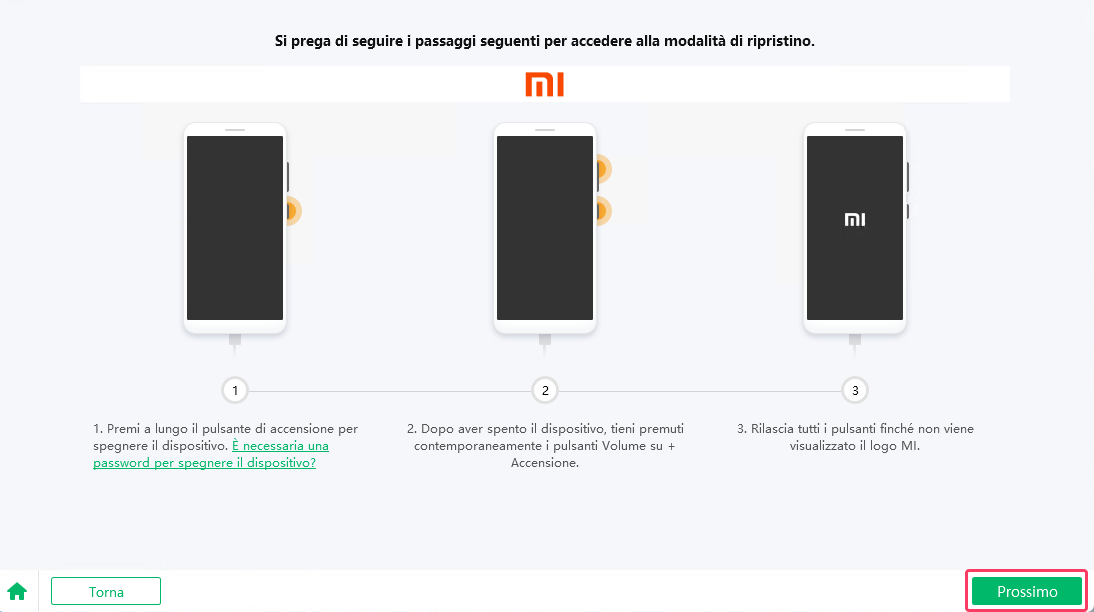 Si prega di seguire i passaggi seguenti per accedere alla modalità di ripristino.

MI

MI

1

2

3

1. Premi a lungo il pulsante di accensione per spegnere il dispositivo. È necessaria una password per spegnere il dispositivo?

2. Dopo aver spento il dispositivo, tieni premuti contemporaneamente i pulsanti Volume su + Accensione.

3. Rilascia tutti i pulsanti finché non viene visualizzato il logo MI.

Torna

Prossimo